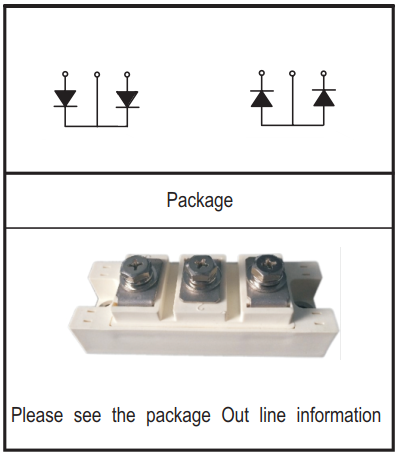 Package

Please see the package Out line information